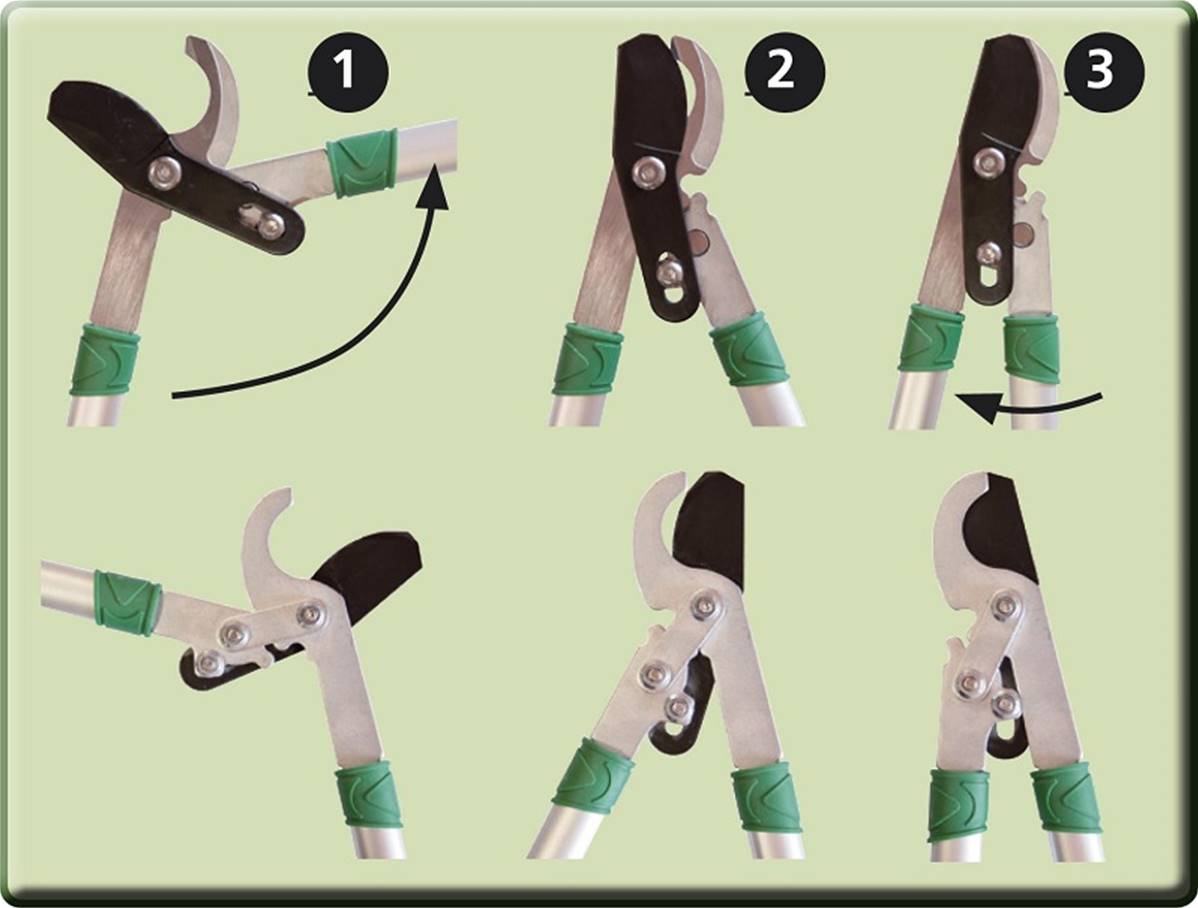 1

2

3