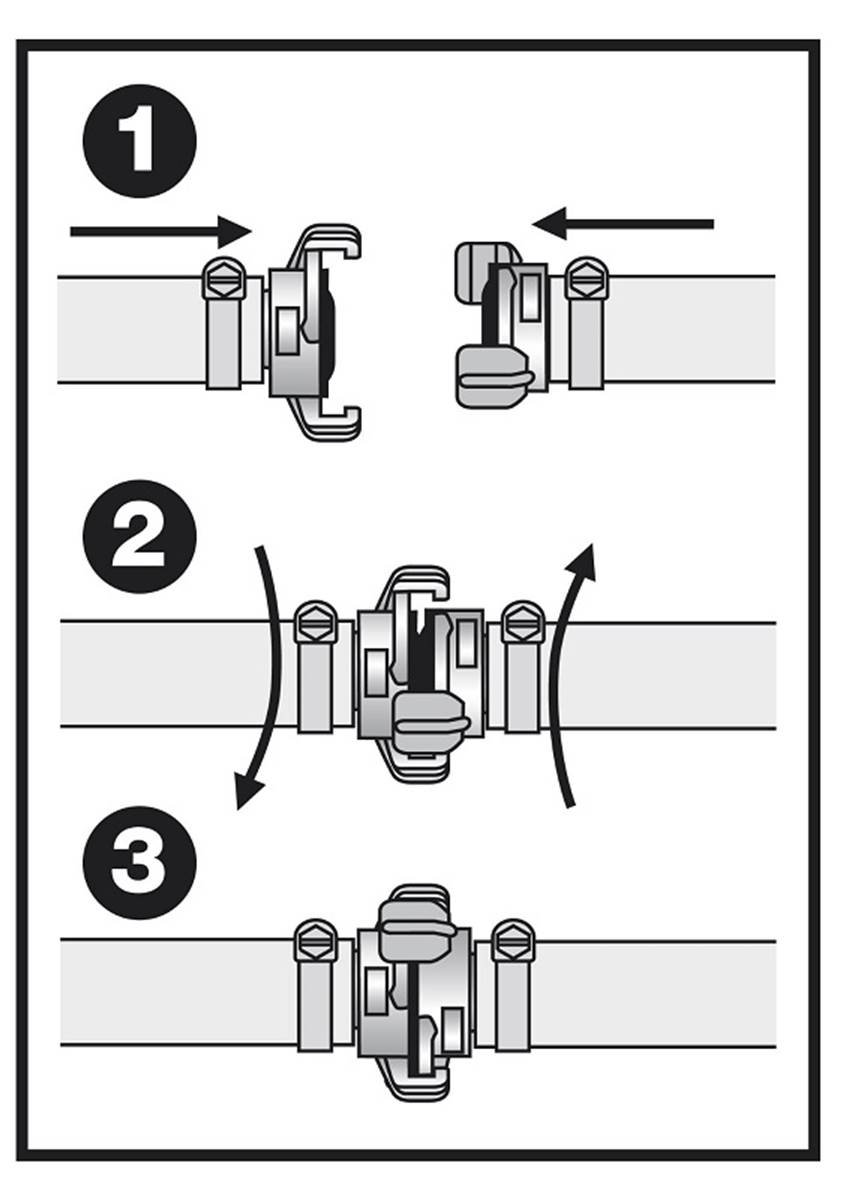 1

2

3